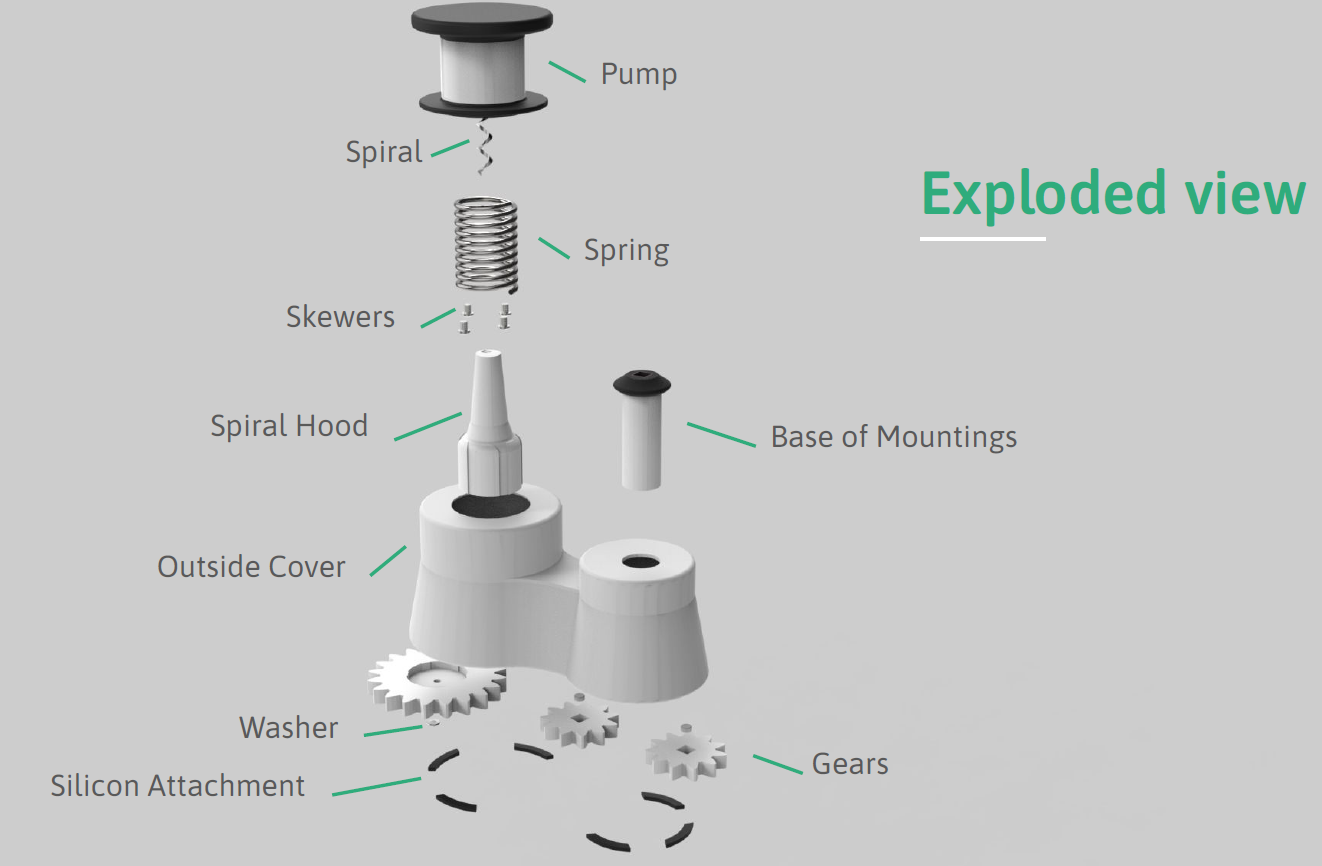 Exploded view

Pump

Spiral

Spring

Skewers

Spiral Hood

Base of Mountings

Outside Cover

Washer

Gears

Silicon Attachment